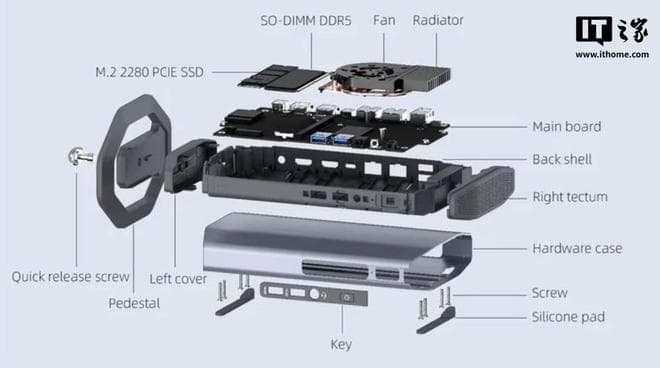 SO-DIMM DDR5

Fan

Radiator

IT之家

www.ithome.com

M.2 2280 PCIE SSD

Main board

Back shell

Right tectum

Hardware case

Quick release screw

Left cover

Pedestal

Screw

Silicone pad

Key