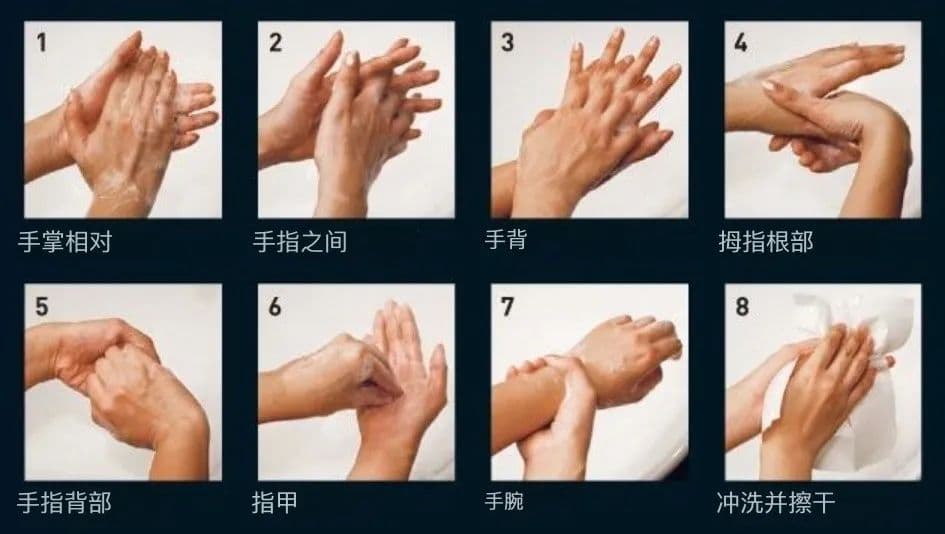 1
手掌相对

2
手指之间

3
手背

4
拇指根部

5
手指背部

6
指甲

7
手腕

8
冲洗并擦干