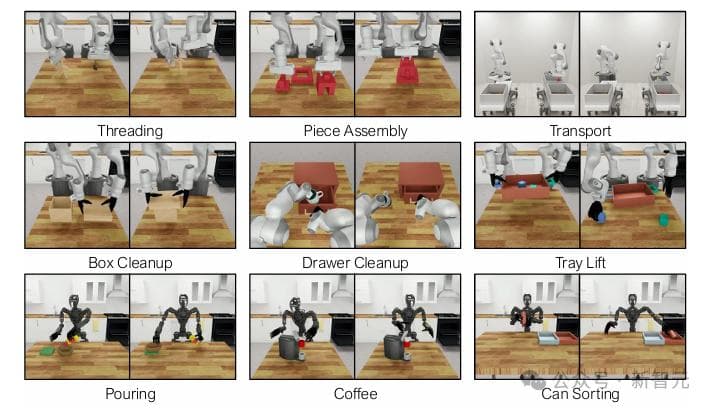 Threading

Piece Assembly

Transport

Box Cleanup

Drawer Cleanup

Tray Lift

Pouring

Coffee

Can Sorting

公众号 · 新智元