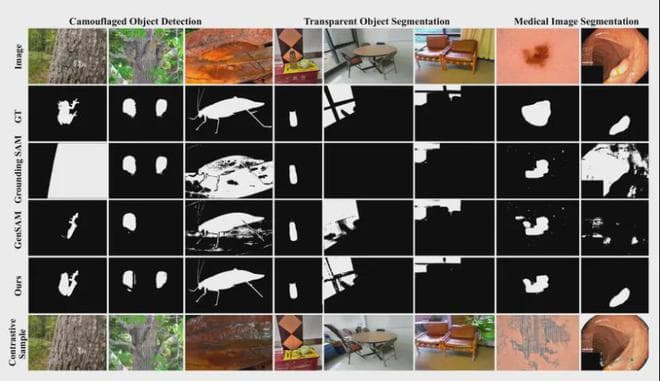 Camouflaged Object Detection
Transparent Object Segmentation
Medical Image Segmentation
Image
GT
Grounding SAM
GenSAM
Ours
Contrastive Sample